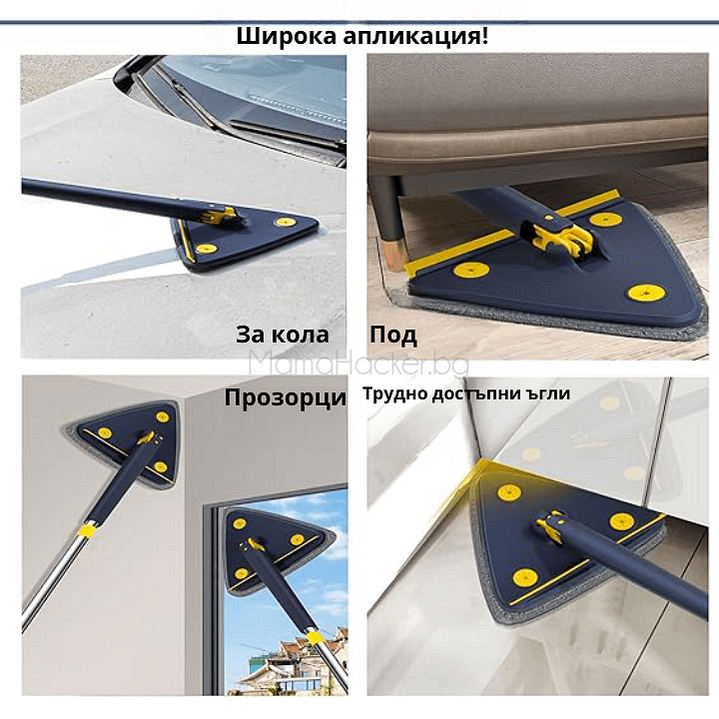 Широка апликация!

За кола

Под

MamaHacker.bg

Прозорци

Трудно достъпни ъгли