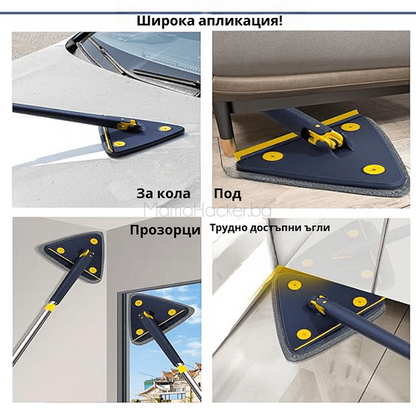 Широка апликация!

За кола

Под

MamaHacker.bg

Прозорци

Трудно достъпни ъгли