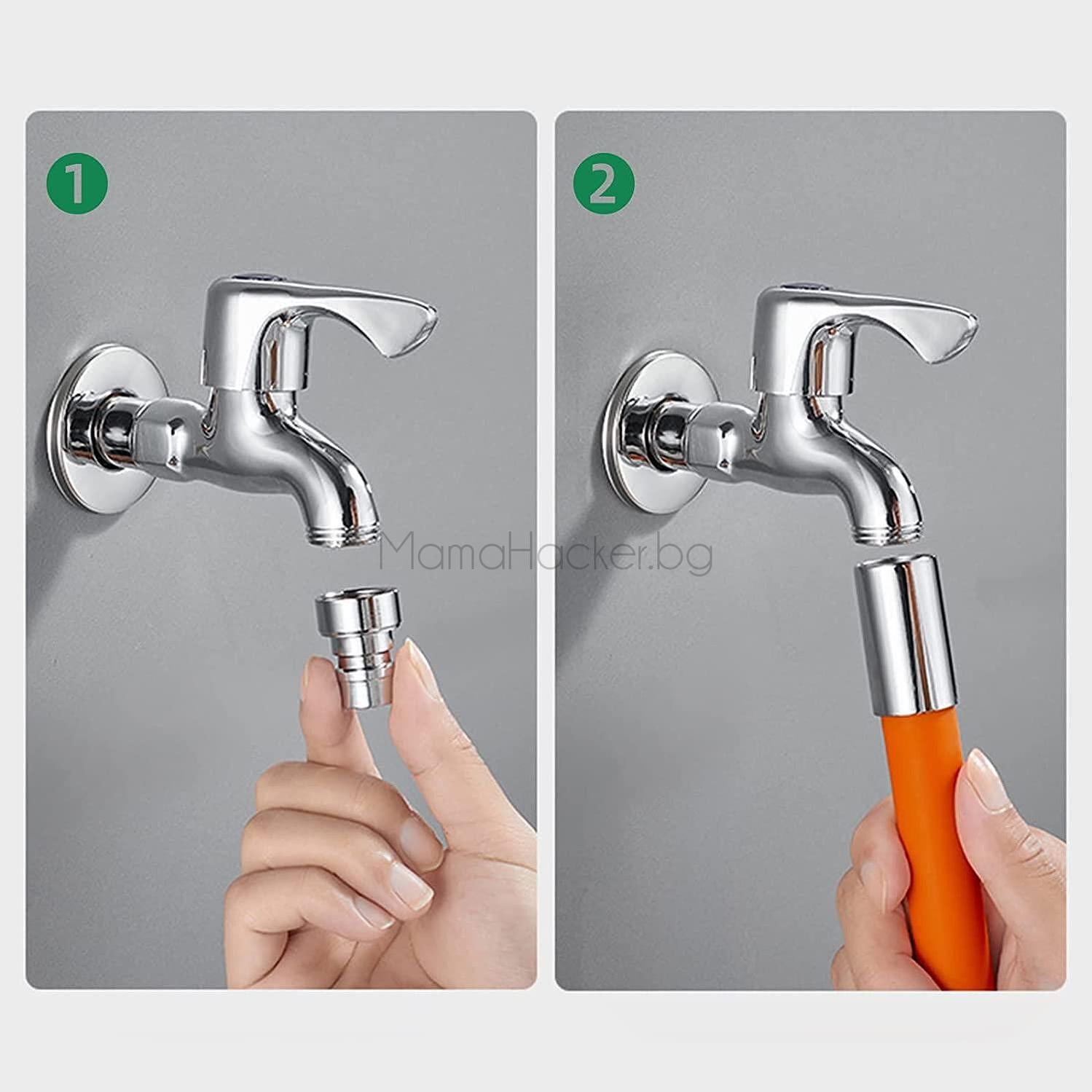 1

2

MamaHacker.bg