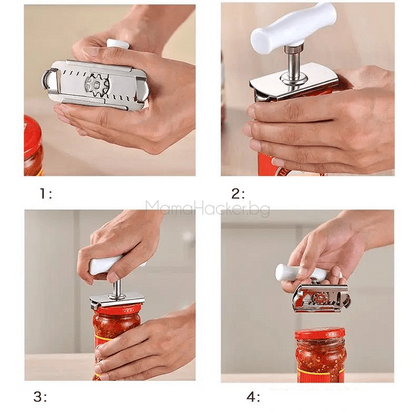 1:

2:

MamaHacker.bg

3:

4: