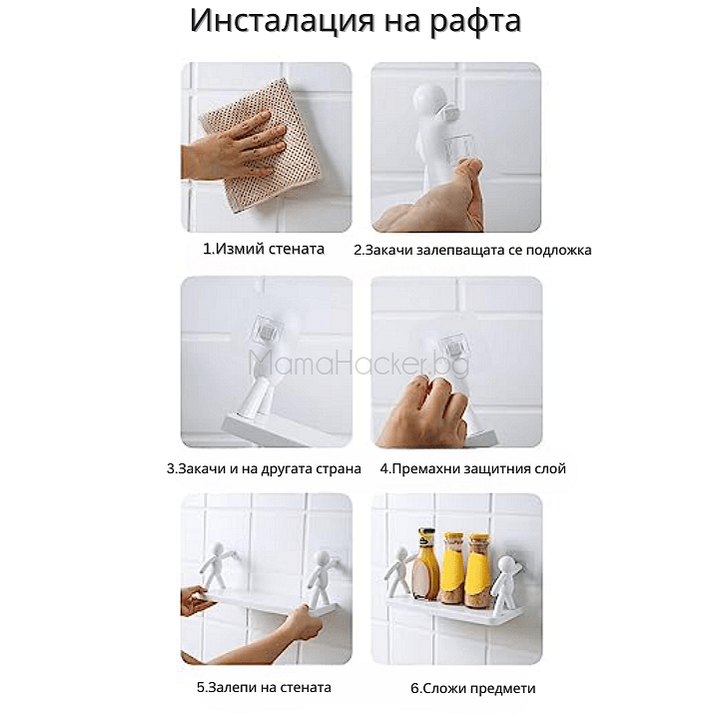 Инсталация на рафта

1.Измий стената

2.Закачи залепващата се подложка

MamaHacker.bg

3.Закачи и на другата страна

4.Премахни защитния слой

5.Залепи на стената

6.Сложи предмети